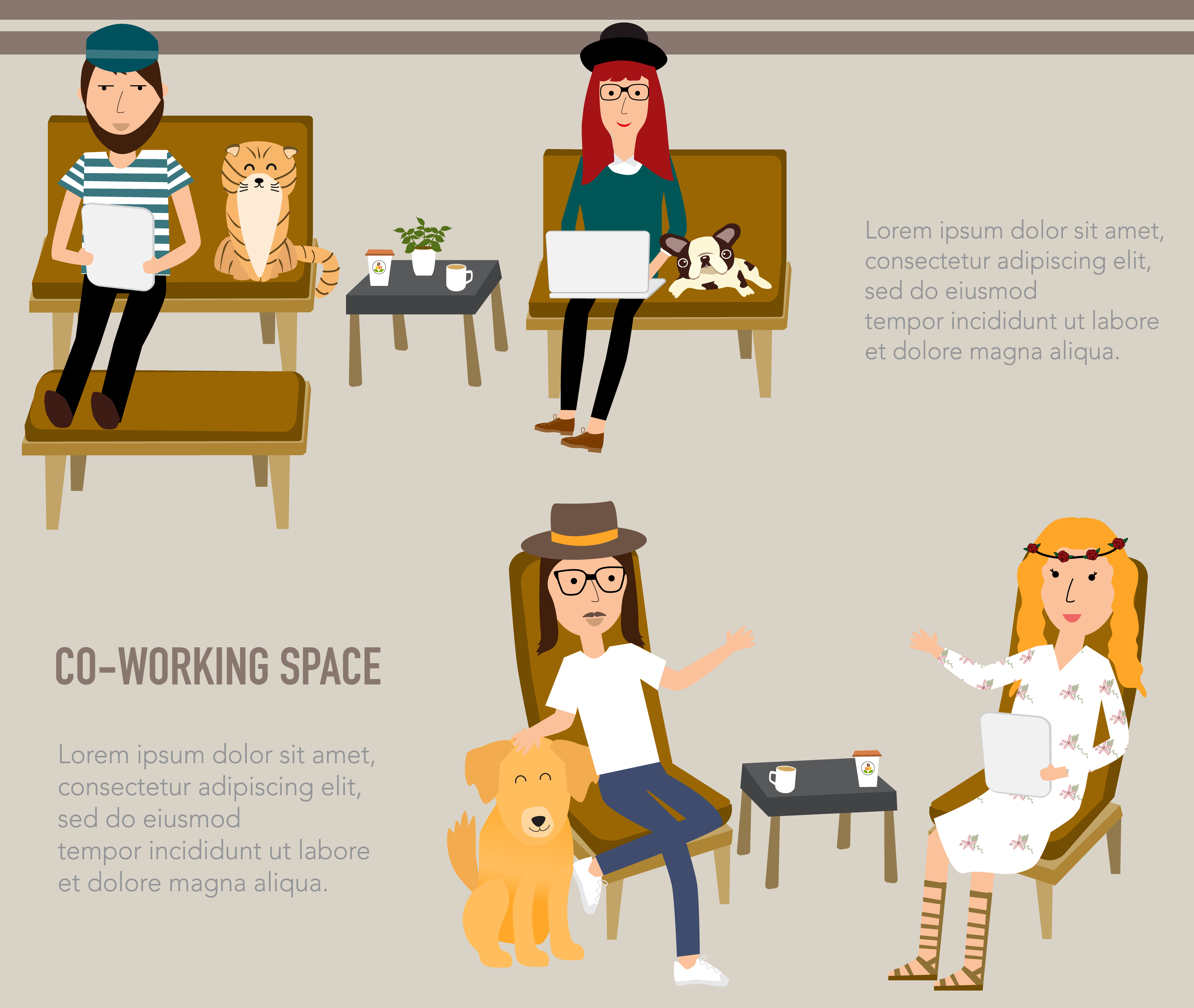 Lorem ipsum dolor sit amet, consectetur adipiscing elit, sed do eiusmod
tempor incididunt ut labore et dolore magna aliqua.

CO-WORKING SPACE

Lorem ipsum dolor sit amet, consectetur adipiscing elit, sed do eiusmod
tempor incididunt ut labore et dolore magna aliqua.